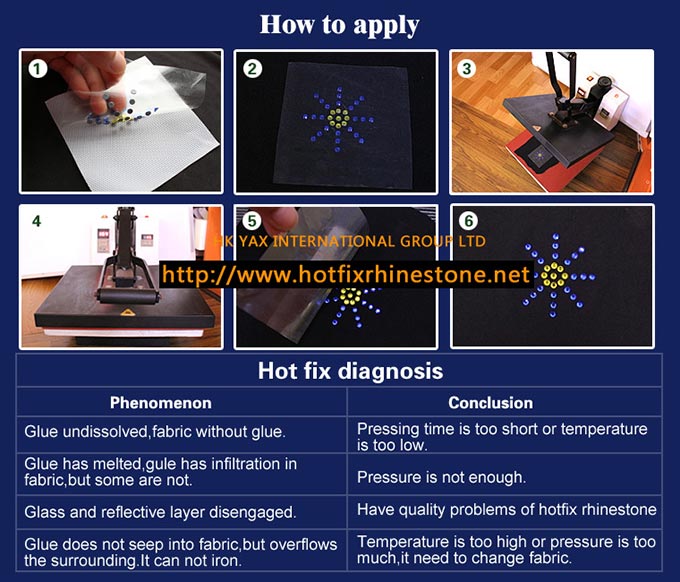 How to apply

1

2

3

4

5

6

HK YAX INTERNATIONAL GROUP LTD

http://www.hotfixrhinestone.net

Hot fix diagnosis

| Phenomenon | Conclusion |
|---|---|
| Glue undissolved,fabric without glue. | Pressing time is too short or temperature is too low. |
| Glue has melted,gule has infiltration in fabric,but some are not. | Pressure is not enough. |
| Glass and reflective layer disengaged. | Have quality problems of hotfix rhinestone |
| Glue does not seep into fabric,but overflows the surrounding.It can not iron. | Temperature is too high or pressure is too much,it need to change fabric. |